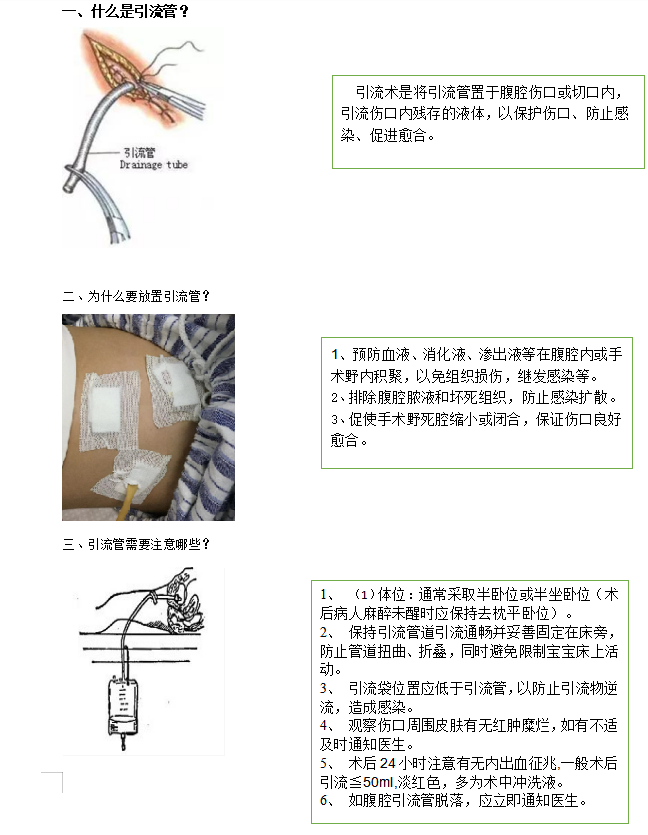 一、什么是引流管？

引流管
Drainage tube

引流术是将引流管置于腹腔伤口或切口内，引流伤口内残存的液体，以保护伤口、防止感染、促进愈合。

二、为什么要放置引流管？

1、预防血液、消化液、渗出液等在腹腔内或手术野内积聚，以免组织损伤，继发感染等。
2、排除腹腔脓液和坏死组织，防止感染扩散。
3、促使手术野死腔缩小或闭合，保证伤口良好愈合。

三、引流管需要注意哪些？

1、（1）体位：通常采取半卧位或半坐卧位（术后病人麻醉未醒时应保持去枕平卧位）。
2、保持引流管道引流通畅并妥善固定在床旁，防止管道扭曲、折叠，同时避免限制宝宝床上活动。
3、引流袋位置应低于引流管，以防止引流物逆流，造成感染。
4、观察伤口周围皮肤有无红肿糜烂，如有不适及时通知医生。
5、术后 24 小时注意有无内出血征兆,一般术后引流≦50ml,淡红色，多为术中冲洗液。
6、如腹腔引流管脱落，应立即通知医生。